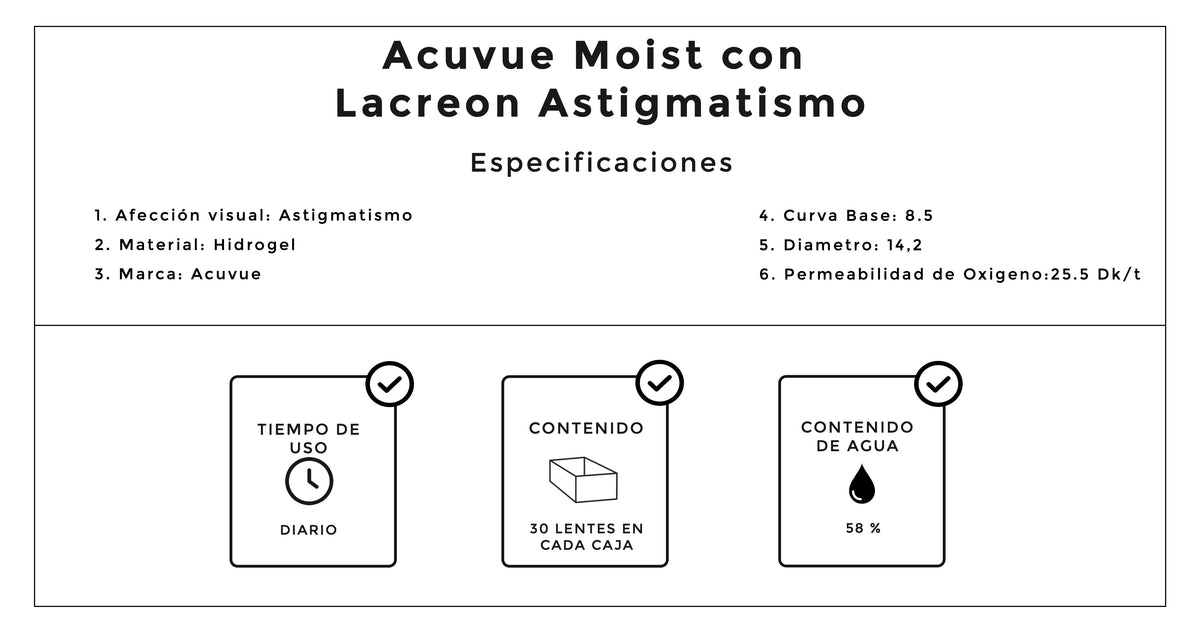 Acuvue Moist con Lacreon Astigmatismo

Especificaciones

1. Afección visual: Astigmatismo
2. Material: Hidrogel
3. Marca: Acuvue

4. Curva Base: 8.5
5. Diametro: 14,2
6. Permeabilidad de Oxigeno:25.5 Dk/t

TIEMPO DE USO

DIARIO

CONTENIDO

30 LENTES EN CADA CAJA

CONTENIDO DE AGUA

58 %